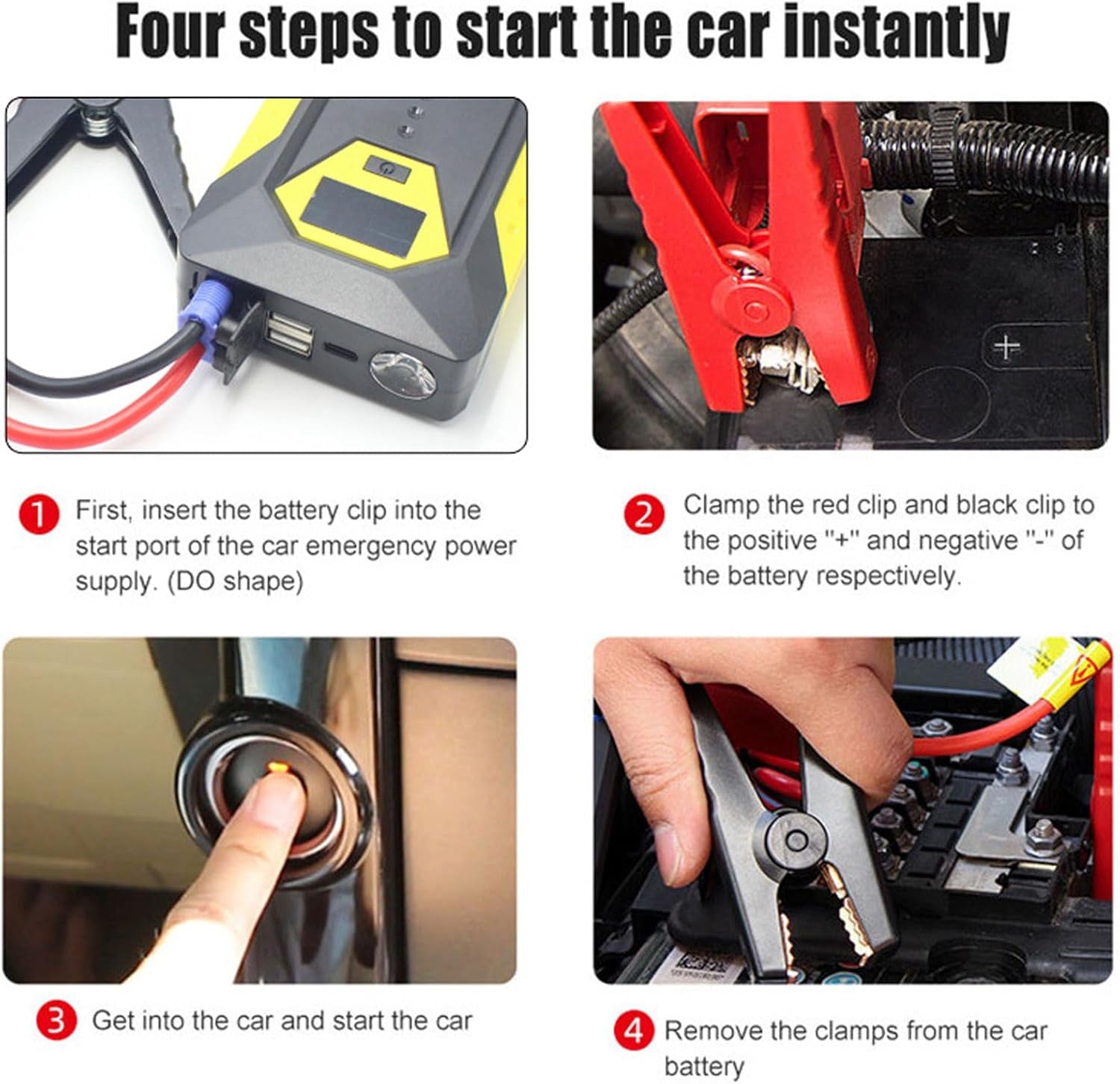 Four steps to start the car instantly

+

1 First, insert the battery clip into the start port of the car emergency power supply. (DO shape)

2 Clamp the red clip and black clip to the positive "+" and negative "-" of the battery respectively.

3 Get into the car and start the car

4 Remove the clamps from the car battery